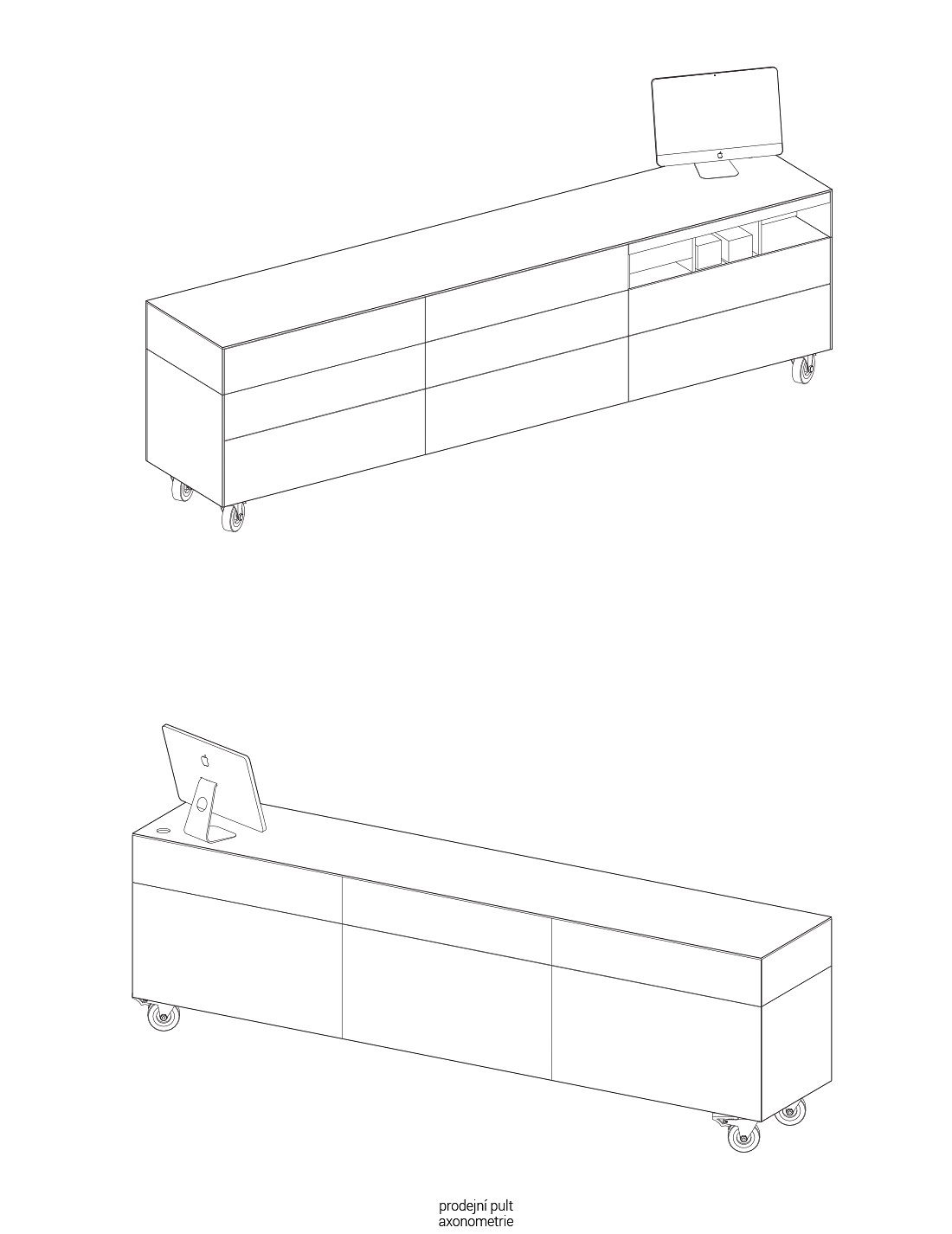 prodejní pult
axonometrie