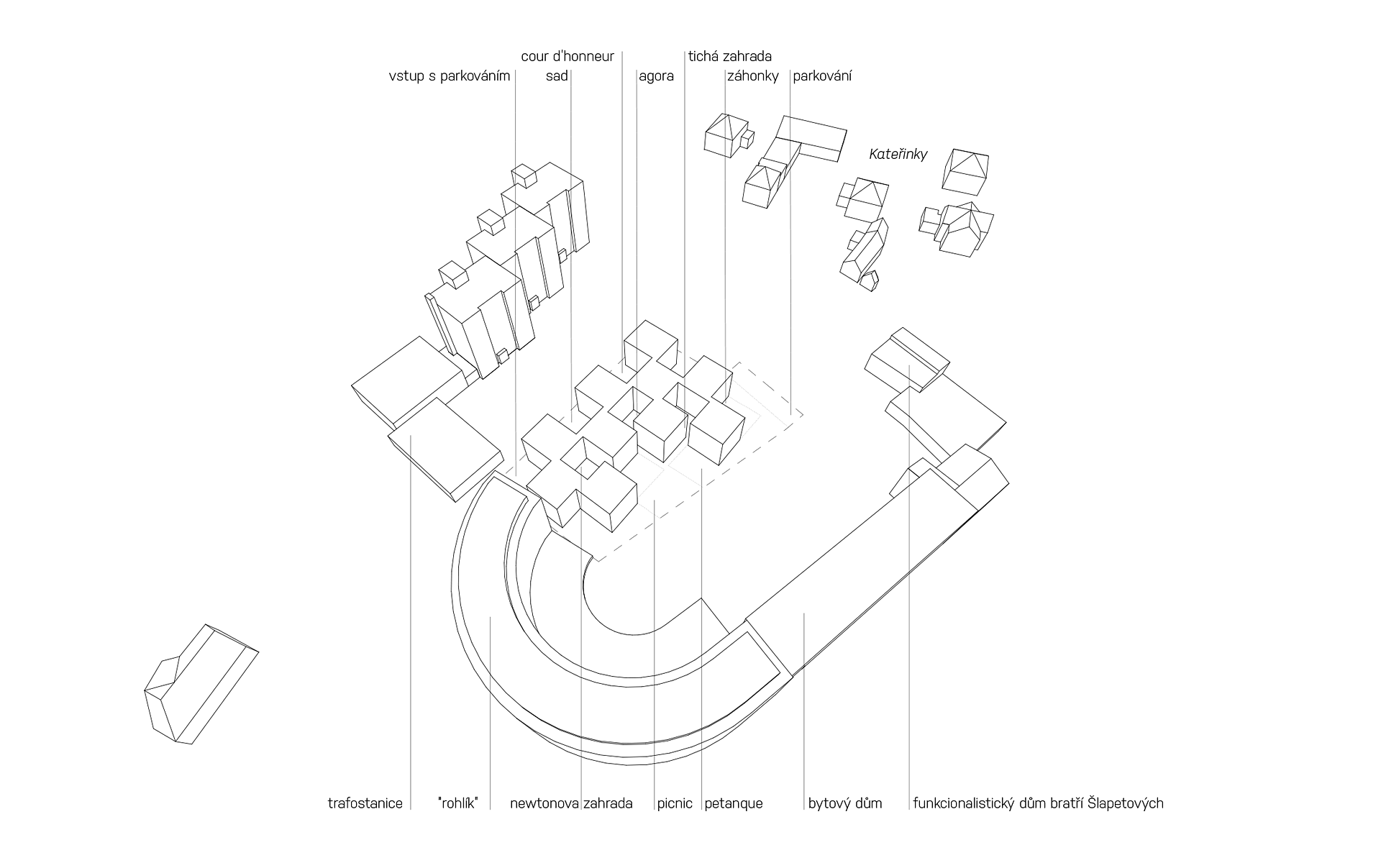 cour d'honneur
tichá zahrada
vstup s parkováním
sad
agora
záhonky
parkování

Kateřinky

trafostanice
"rohlík"
newtonova zahrada
picnic
petanque
bytový dům
funkcionalistický dům bratří Šlapetových